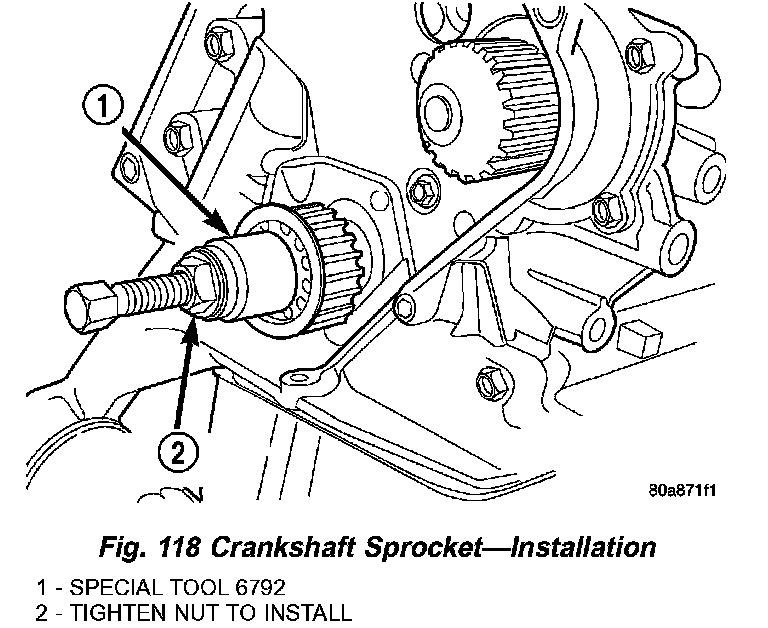 1

2

80a871f1

Fig. 118 Crankshaft Sprocket—Installation

1 - SPECIAL TOOL 6792
2 - TIGHTEN NUT TO INSTALL