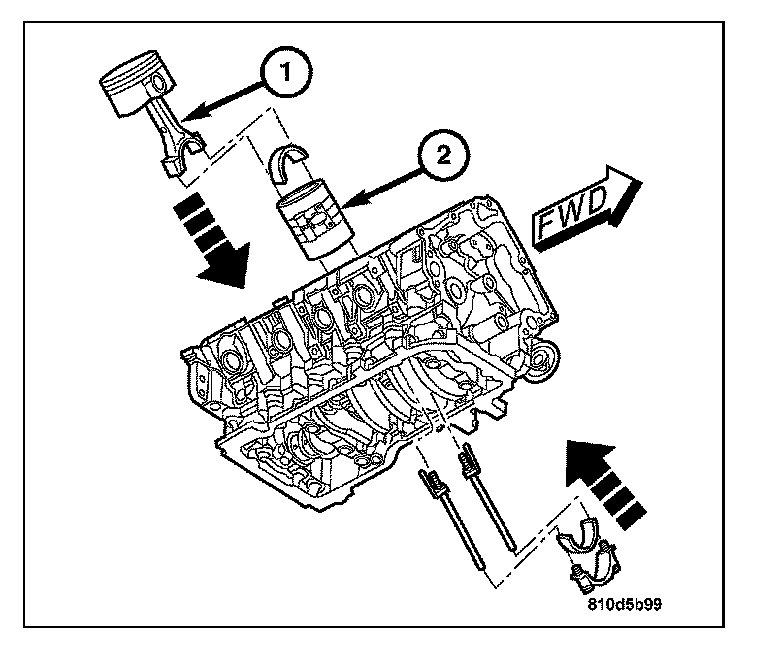 1
2
FWD
810d5b99