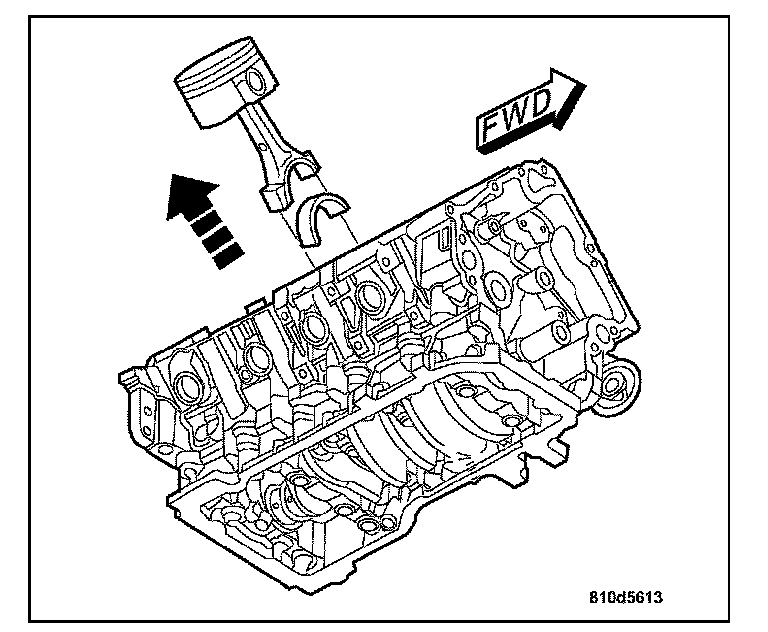 FWD

810d5613