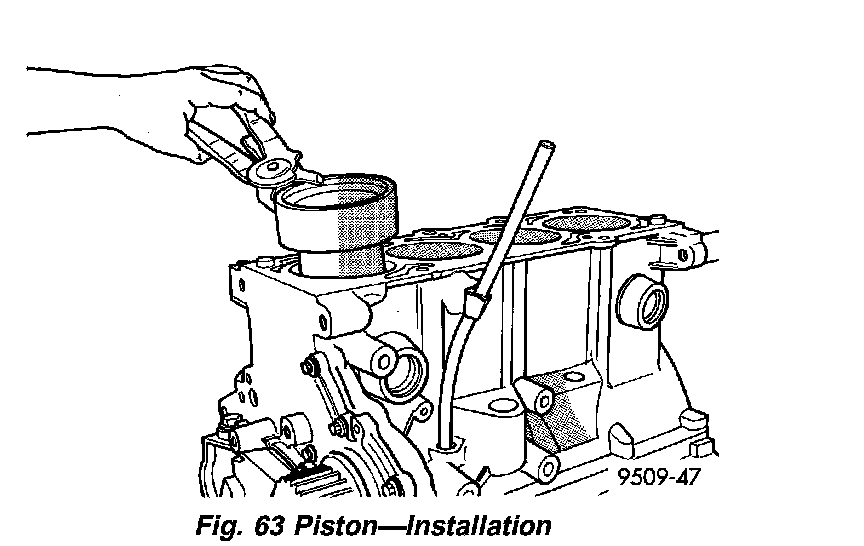 9509-47

Fig. 63 Piston—Installation