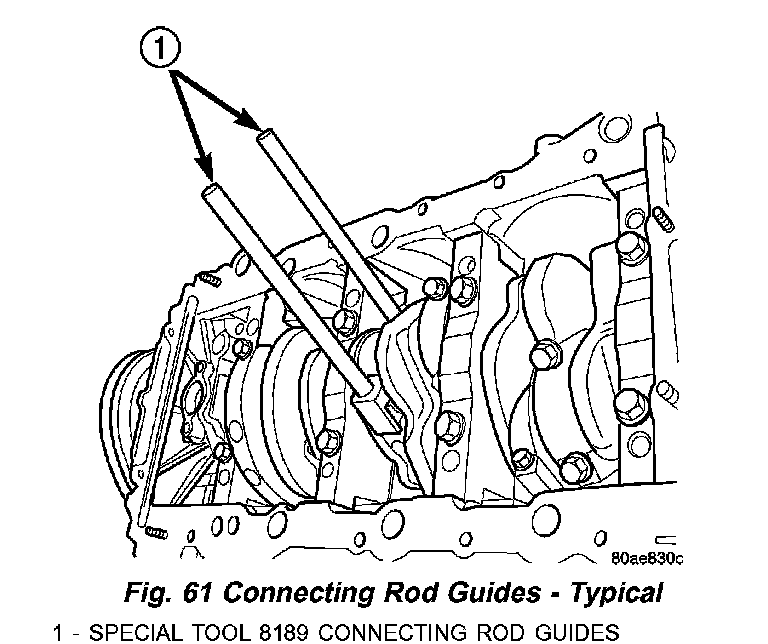 1

80ae830c

Fig. 61 Connecting Rod Guides - Typical

1 - SPECIAL TOOL 8189 CONNECTING ROD GUIDES