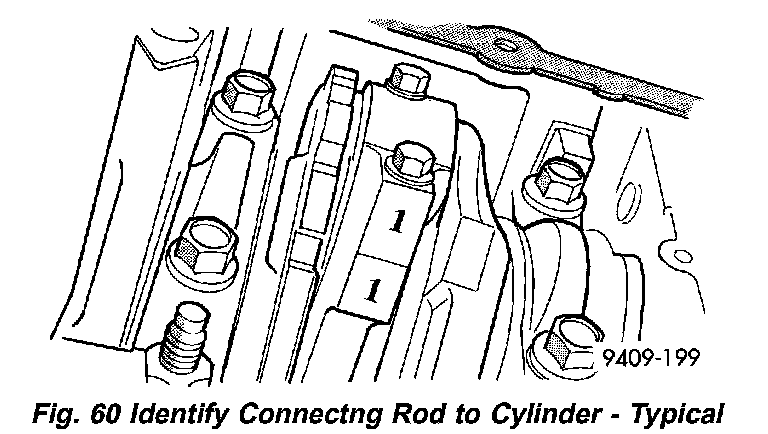 1

1

9409-199

Fig. 60 Identify Connectng Rod to Cylinder - Typical