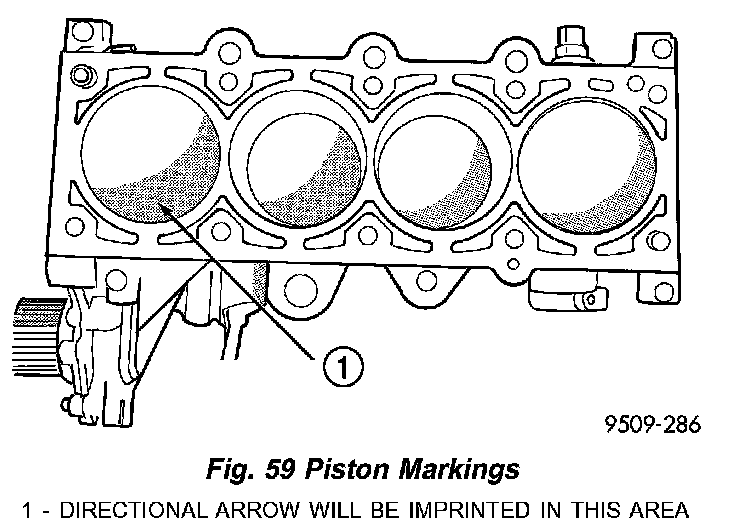 1

9509-286

Fig. 59 Piston Markings

1 - DIRECTIONAL ARROW WILL BE IMPRINTED IN THIS AREA