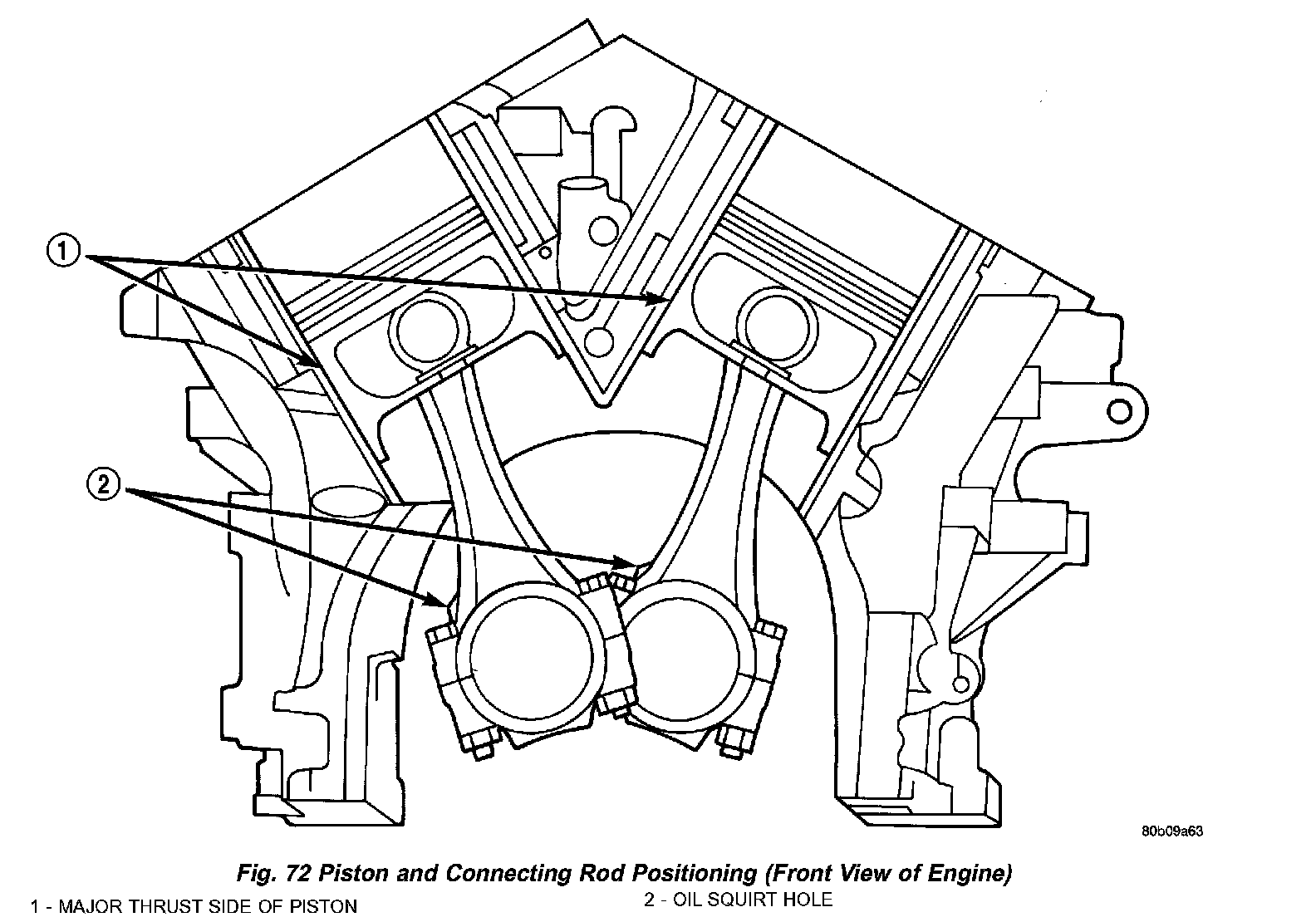 1

2

80b09a63

Fig. 72 Piston and Connecting Rod Positioning (Front View of Engine)

1 - MAJOR THRUST SIDE OF PISTON
2 - OIL SQUIRT HOLE