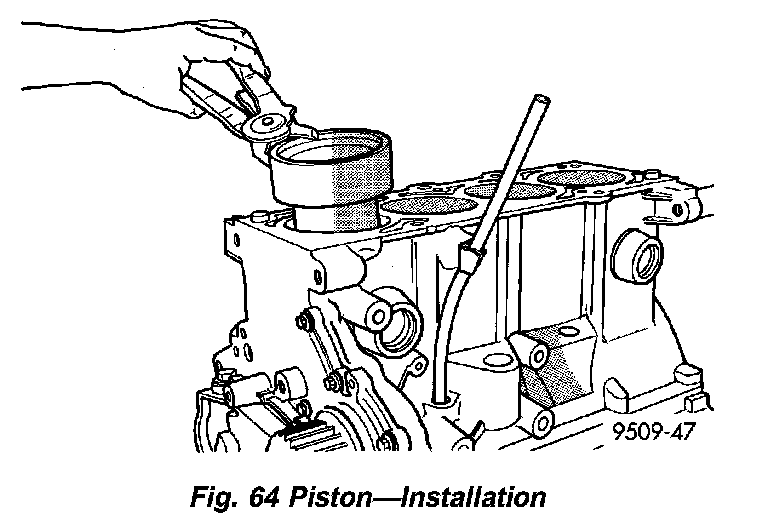 9509-47

Fig. 64 Piston—Installation