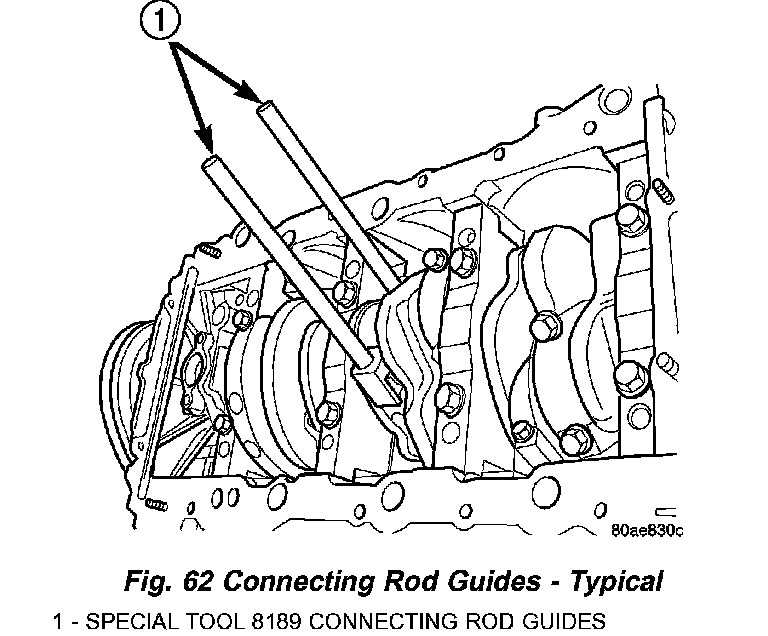 1

80ae830c

Fig. 62 Connecting Rod Guides - Typical

1 - SPECIAL TOOL 8189 CONNECTING ROD GUIDES