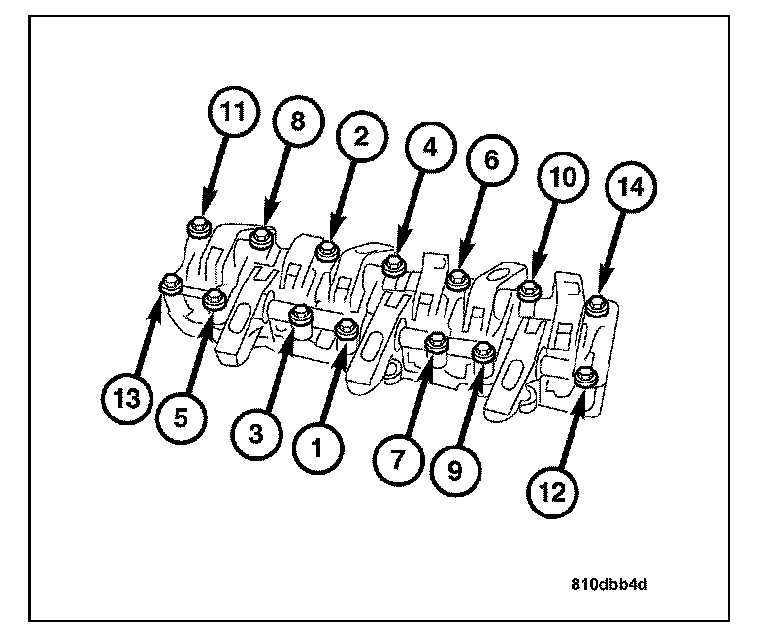 11
8
2
4
6
10
14
13
5
3
1
7
9
12
810dbb4d