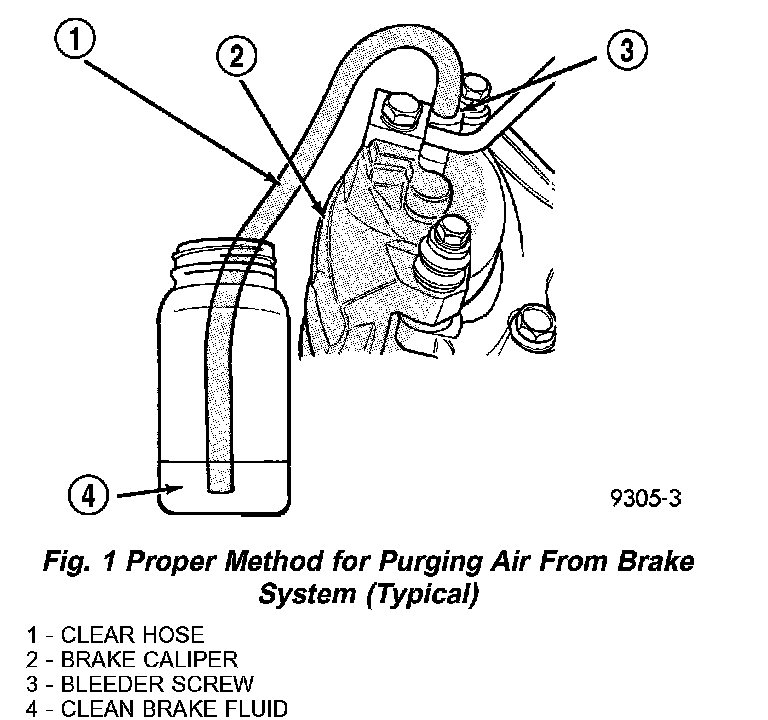 1
2
3
4
9305-3

Fig. 1 Proper Method for Purging Air From Brake System (Typical)

1 - CLEAR HOSE
2 - BRAKE CALIPER
3 - BLEEDER SCREW
4 - CLEAN BRAKE FLUID