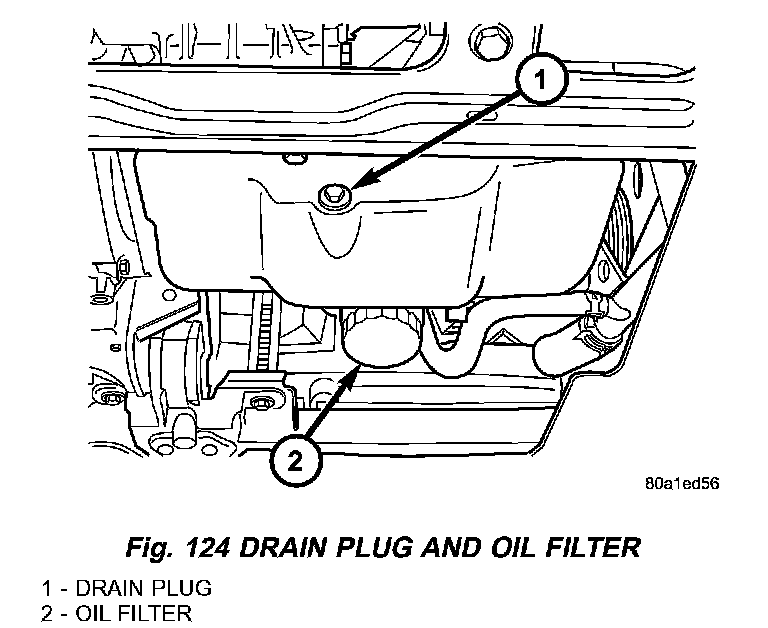 1

2

80a1ed56

Fig. 124 DRAIN PLUG AND OIL FILTER

1 - DRAIN PLUG
2 - OIL FILTER