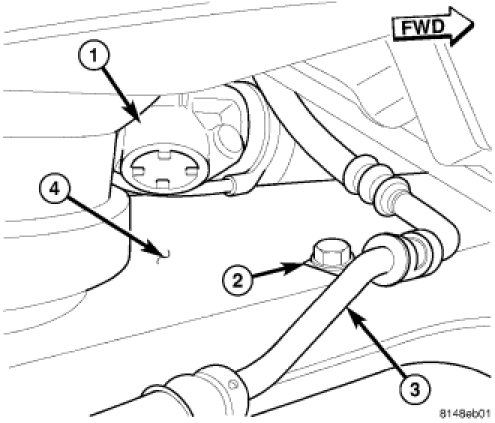 FWD
1
4
2
3
8148eb01