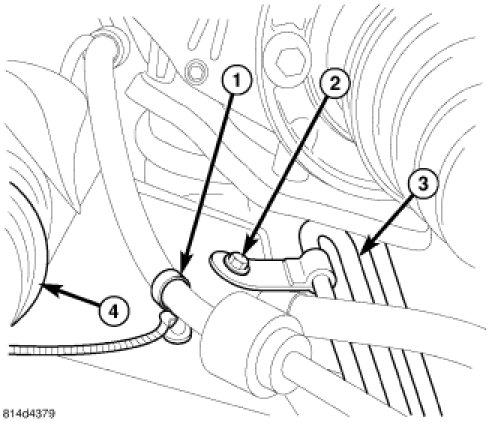 1
2
3
4
814d4379