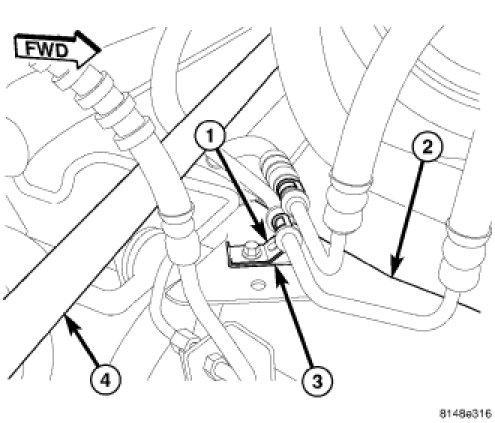 FWD
1
2
3
4
8148e316