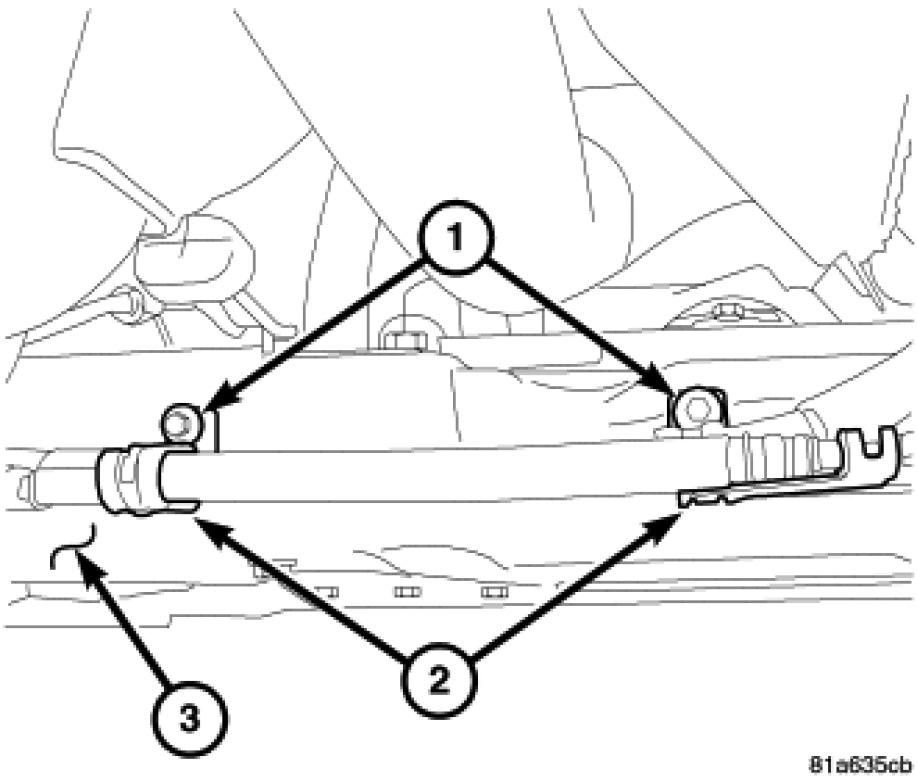 1
2
3
81a635cb