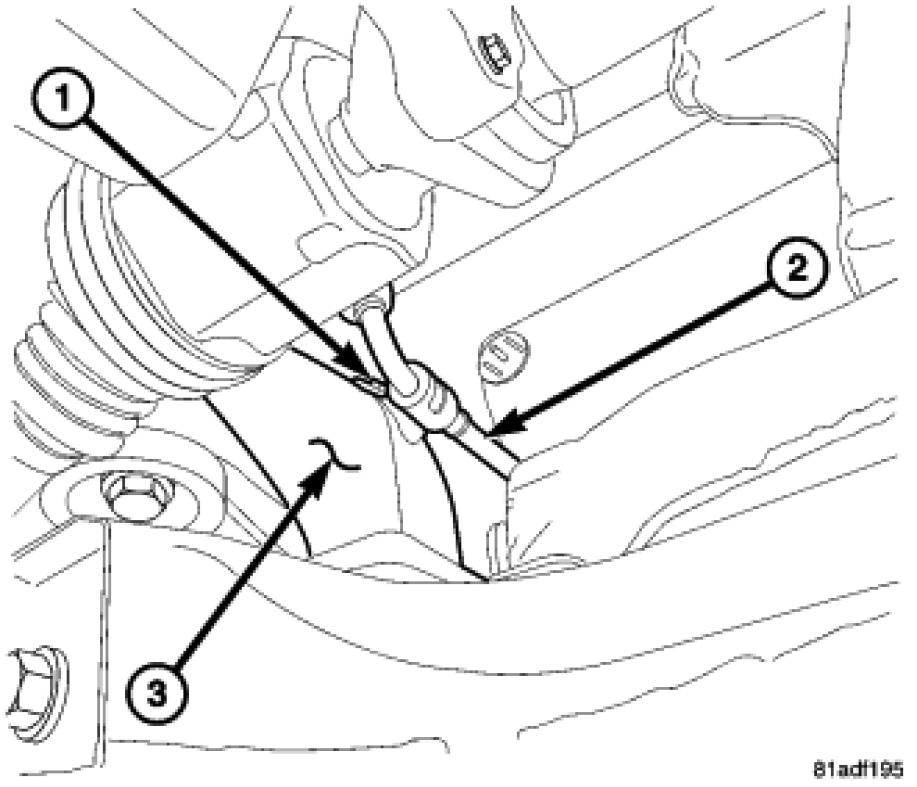 1
2
3
81adf195