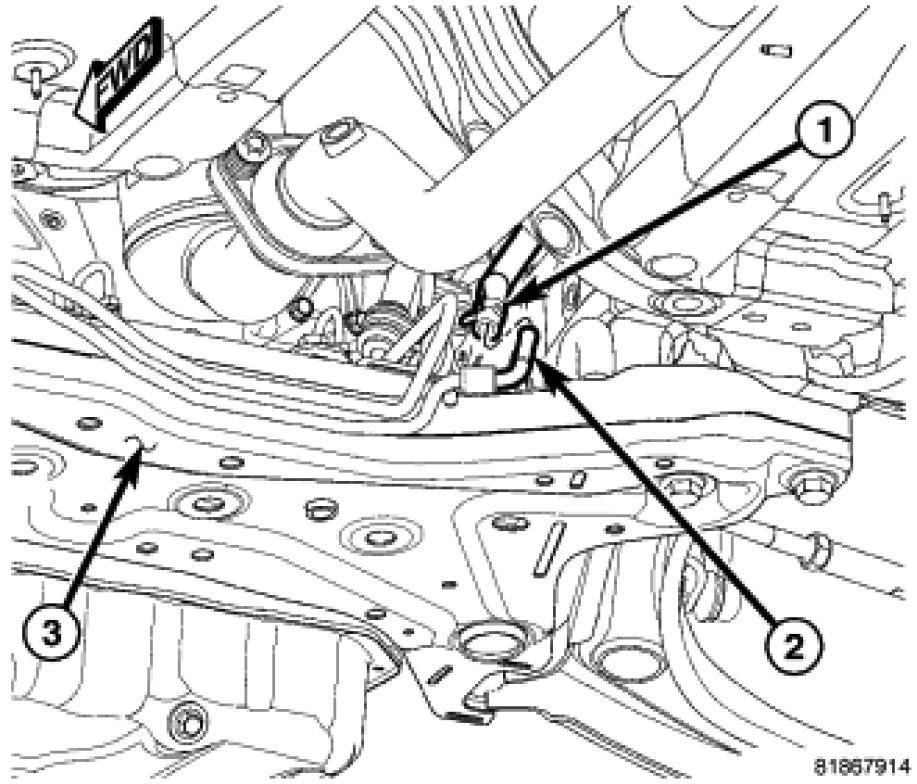 FWD

1

2

3

81867914