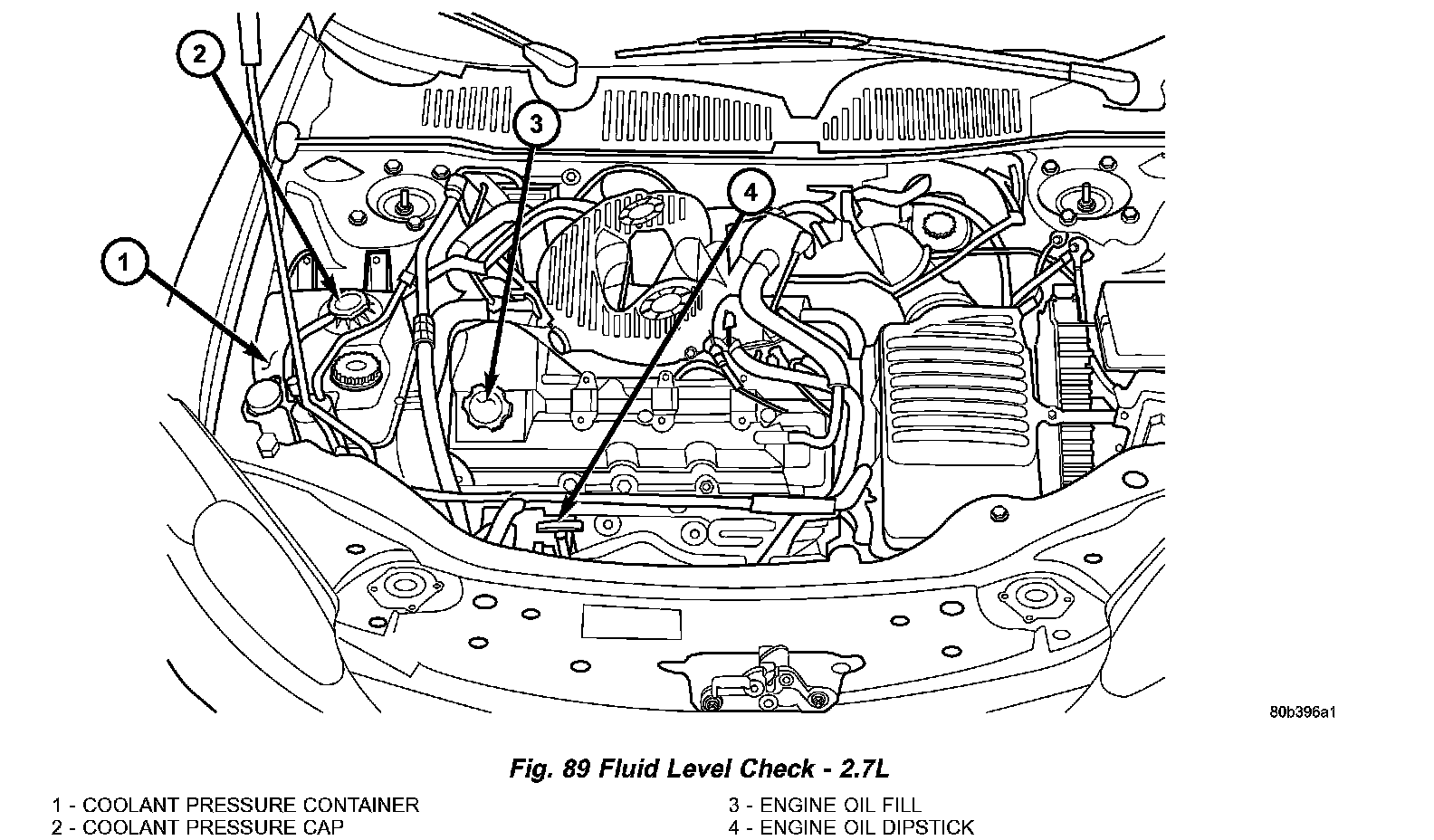 2
3
4
1

80b396a1

Fig. 89 Fluid Level Check - 2.7L

1 - COOLANT PRESSURE CONTAINER
2 - COOLANT PRESSURE CAP

3 - ENGINE OIL FILL
4 - ENGINE OIL DIPSTICK