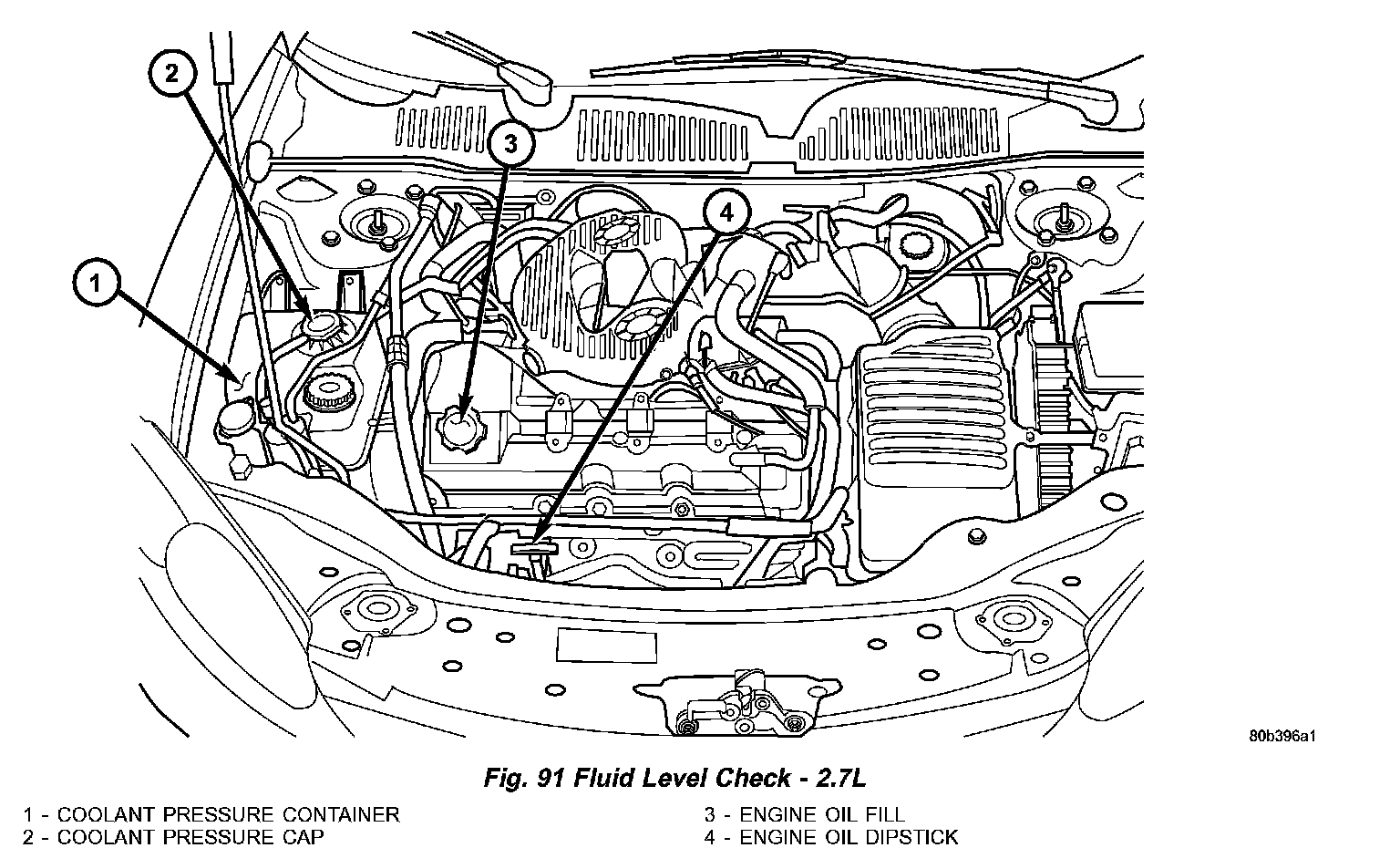 2

3

4

1

80b396a1

Fig. 91 Fluid Level Check - 2.7L

1 - COOLANT PRESSURE CONTAINER
2 - COOLANT PRESSURE CAP

3 - ENGINE OIL FILL
4 - ENGINE OIL DIPSTICK