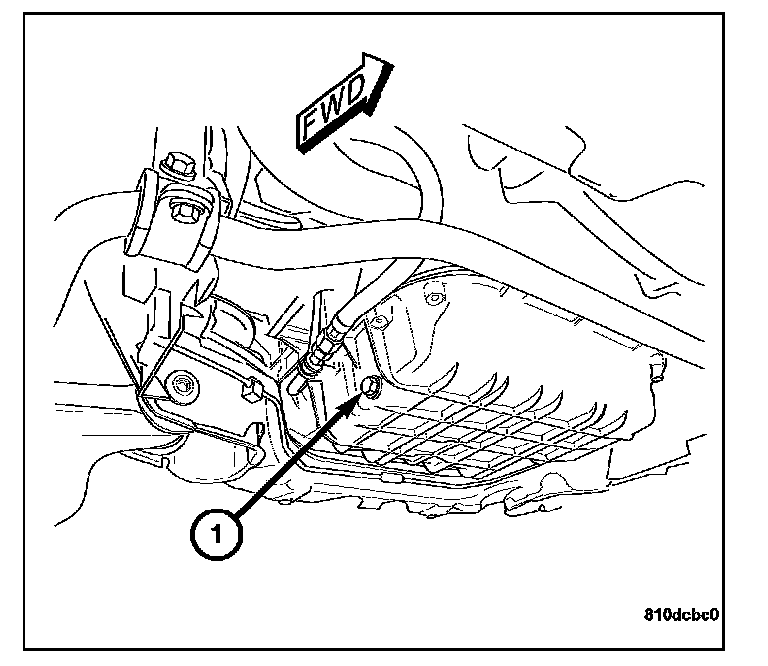 FWD

1

810dcbc0