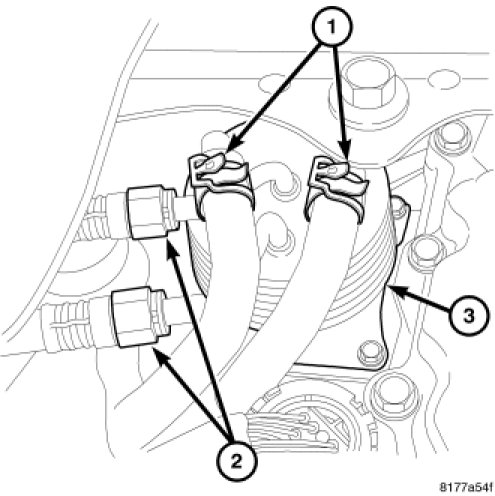 1
3
2
8177a54f