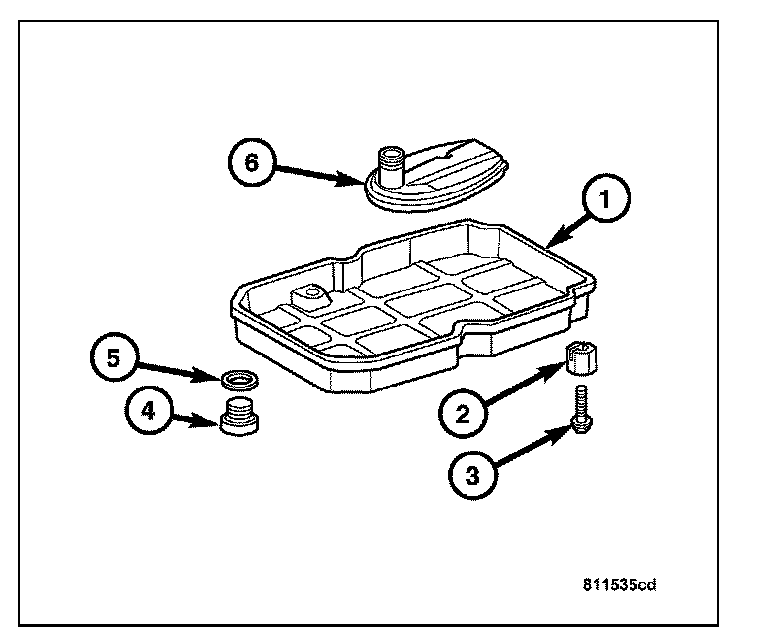 6
1
5
4
2
3
811535cd