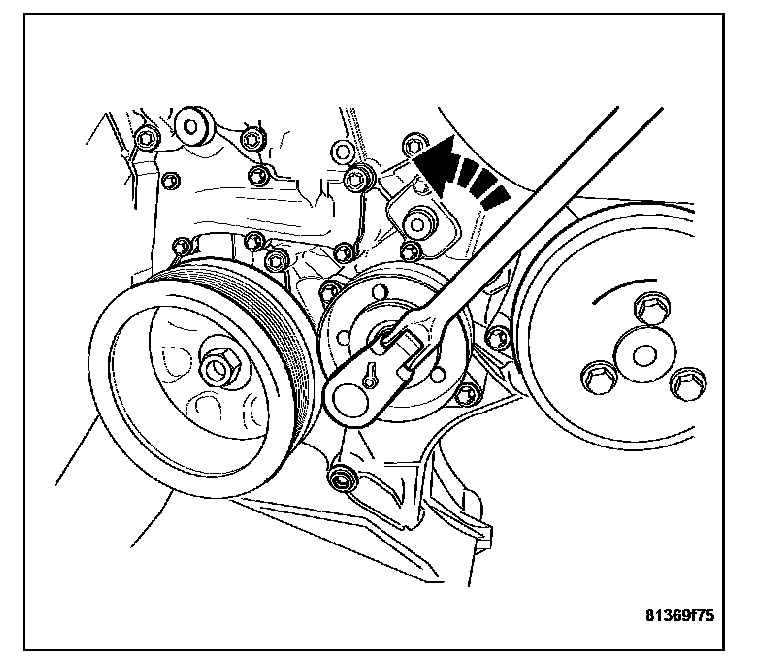 81369f75