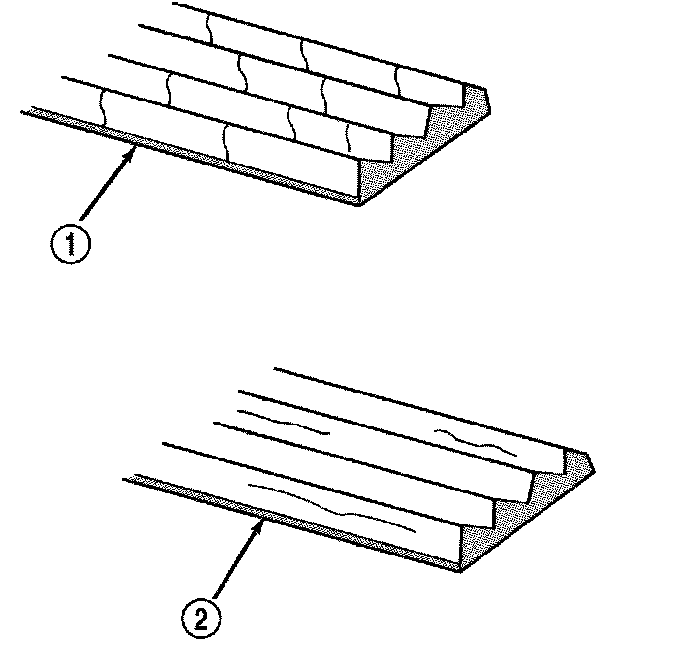 1

2