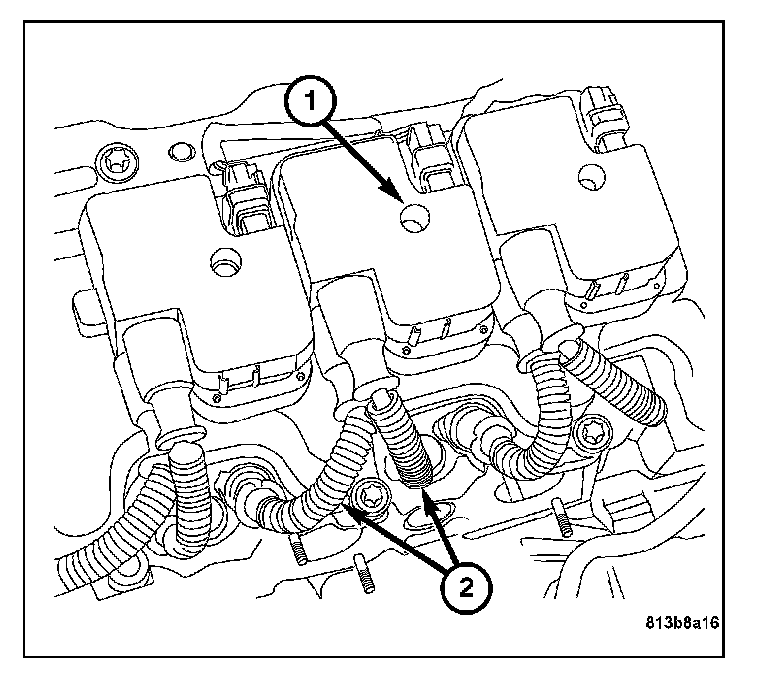 1

2

813b8a16