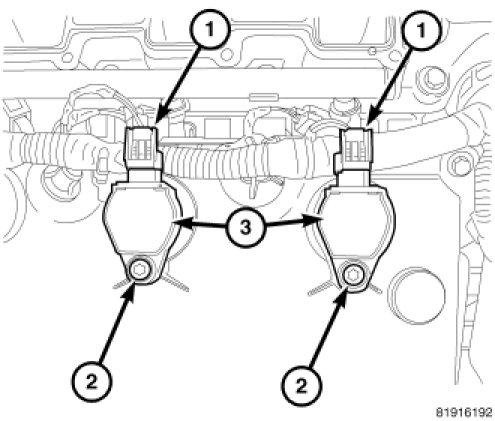 1
1
3
2
2
81916192