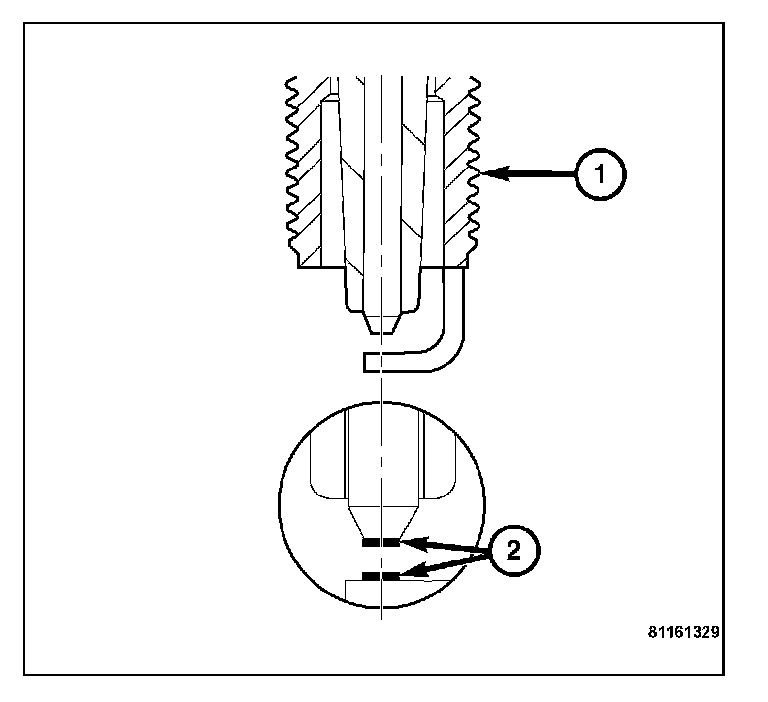 1

2

81161329