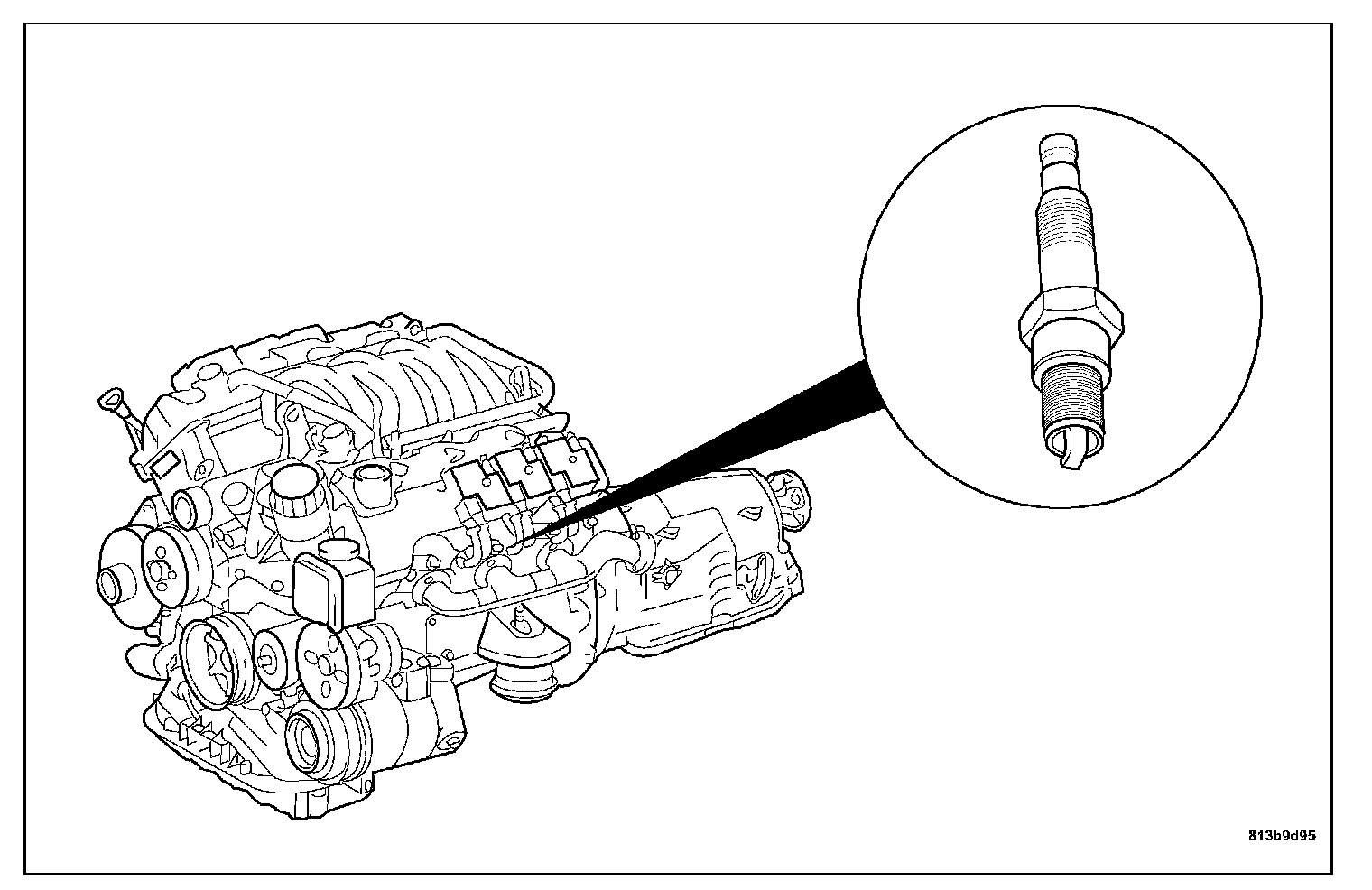 813b9d95