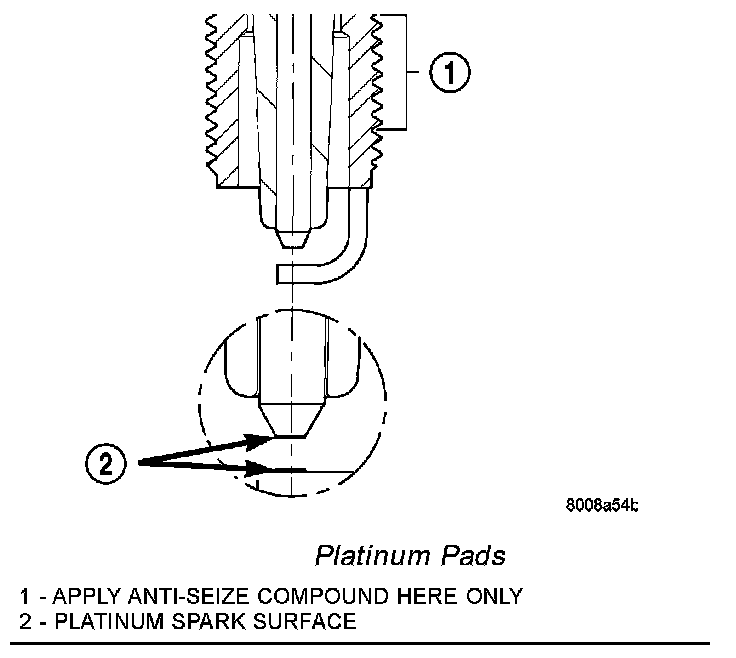 1

2

8008a54b

Platinum Pads

1 - APPLY ANTI-SEIZE COMPOUND HERE ONLY
2 - PLATINUM SPARK SURFACE