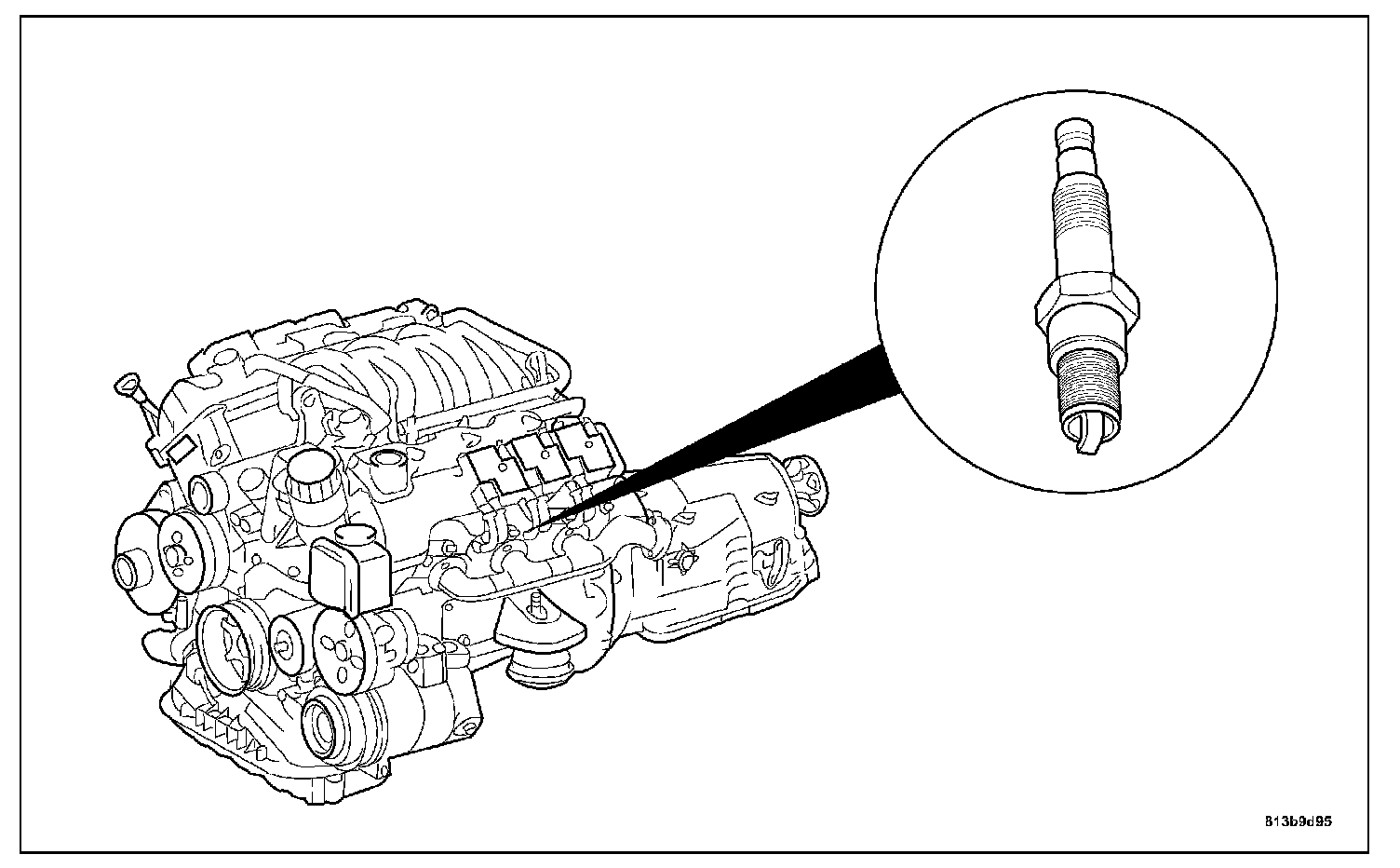 813b9d95