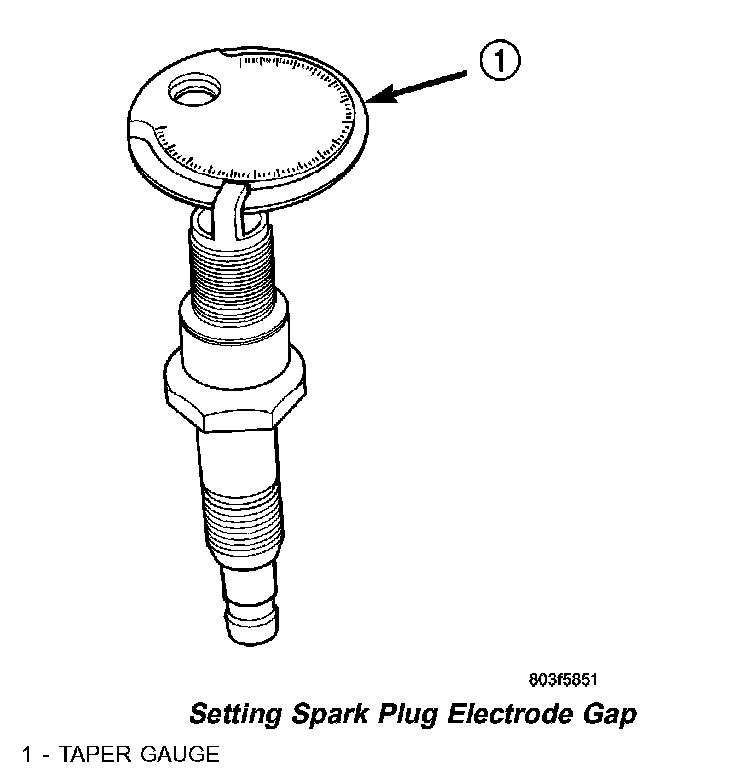 1

803f5851

Setting Spark Plug Electrode Gap

1 - TAPER GAUGE