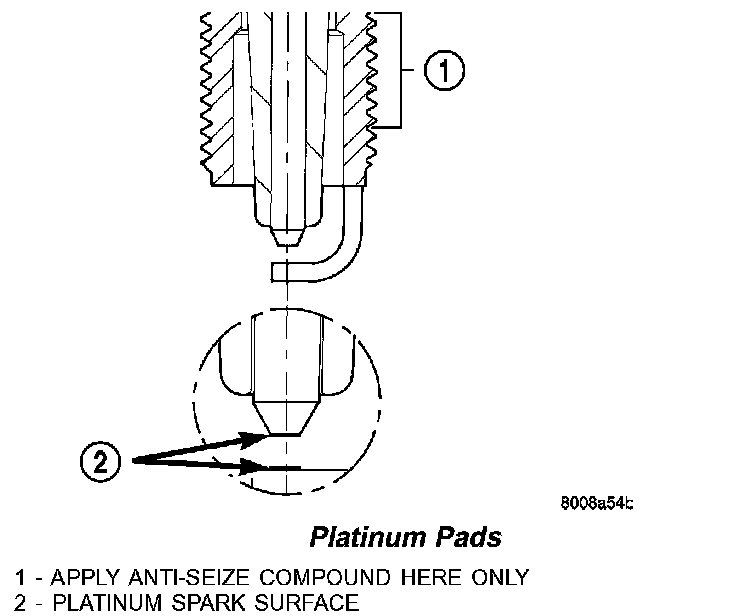 1

2

8008a54b

Platinum Pads

1 - APPLY ANTI-SEIZE COMPOUND HERE ONLY
2 - PLATINUM SPARK SURFACE