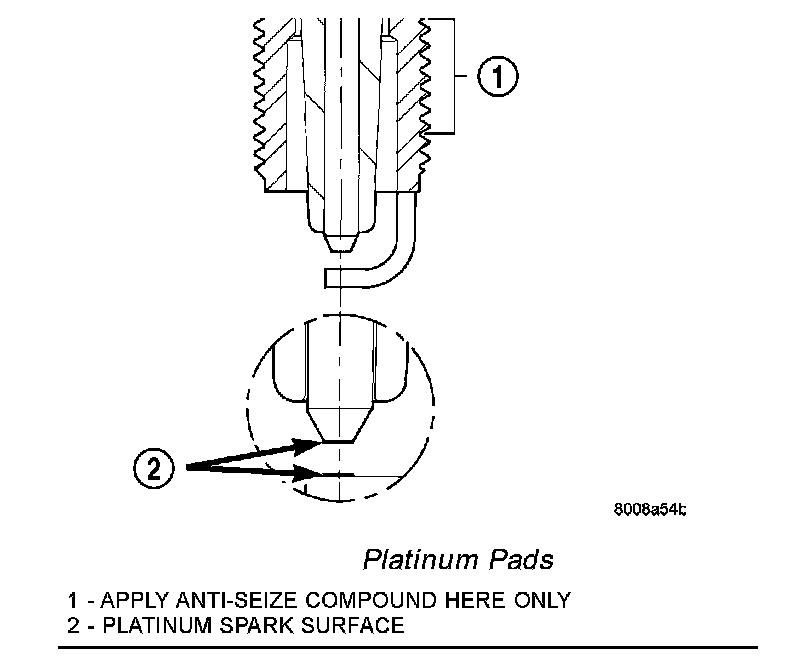 1

2

8008a54b

Platinum Pads

1 - APPLY ANTI-SEIZE COMPOUND HERE ONLY
2 - PLATINUM SPARK SURFACE