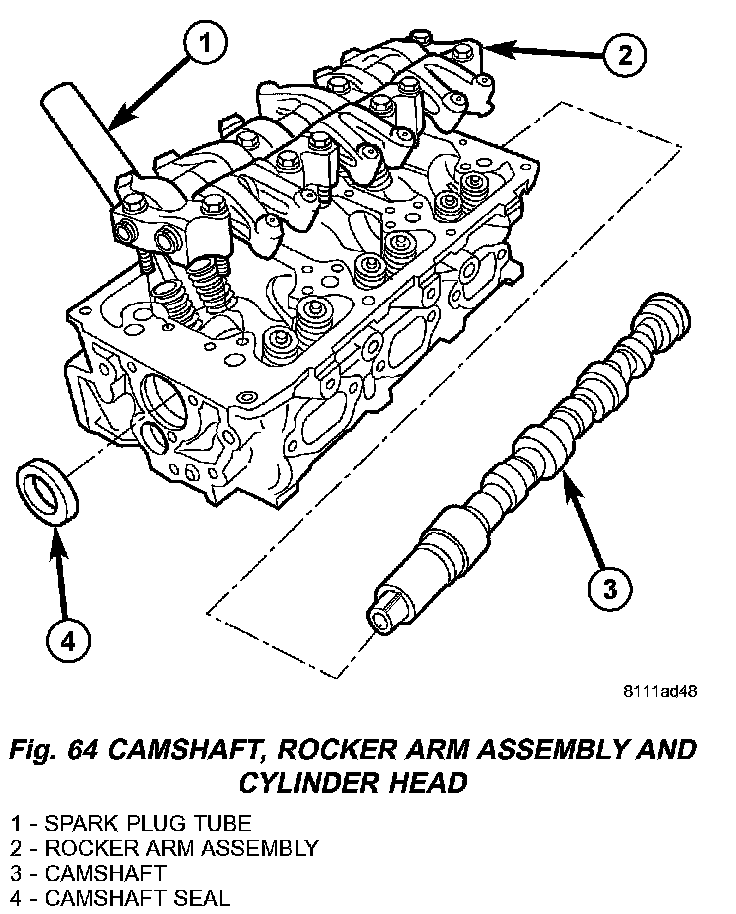 1

2

3

4

8111ad48

Fig. 64 CAMSHAFT, ROCKER ARM ASSEMBLY AND CYLINDER HEAD

1 - SPARK PLUG TUBE
2 - ROCKER ARM ASSEMBLY
3 - CAMSHAFT
4 - CAMSHAFT SEAL