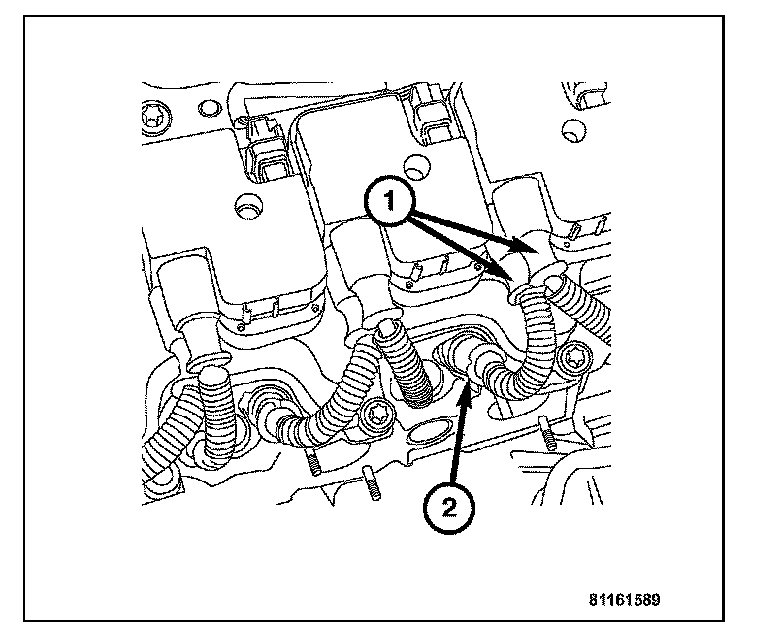 1

2

81161589