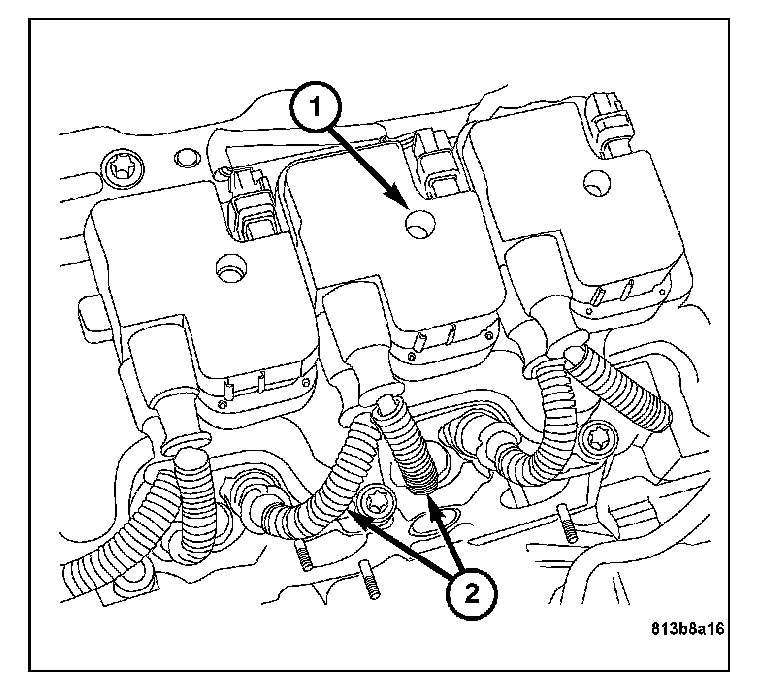 1
2
813b8a16