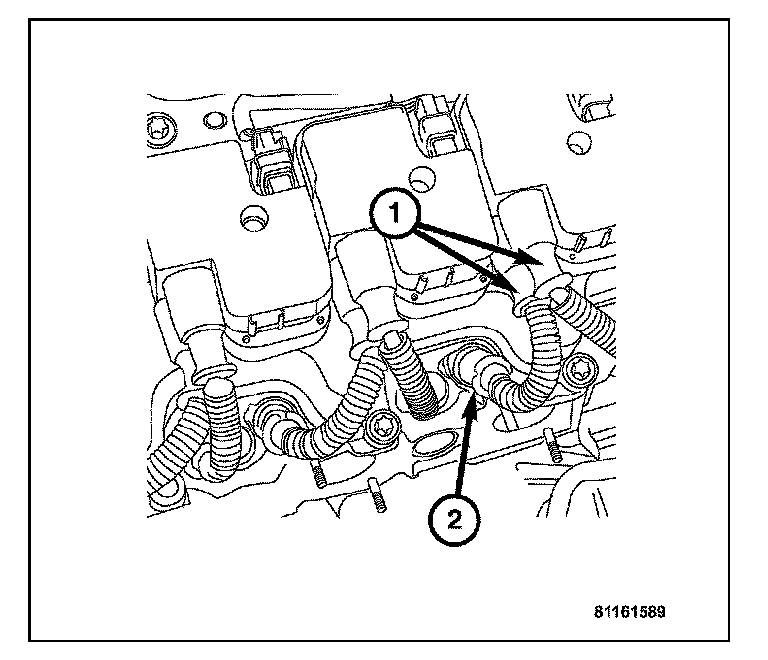 1

2

81161589