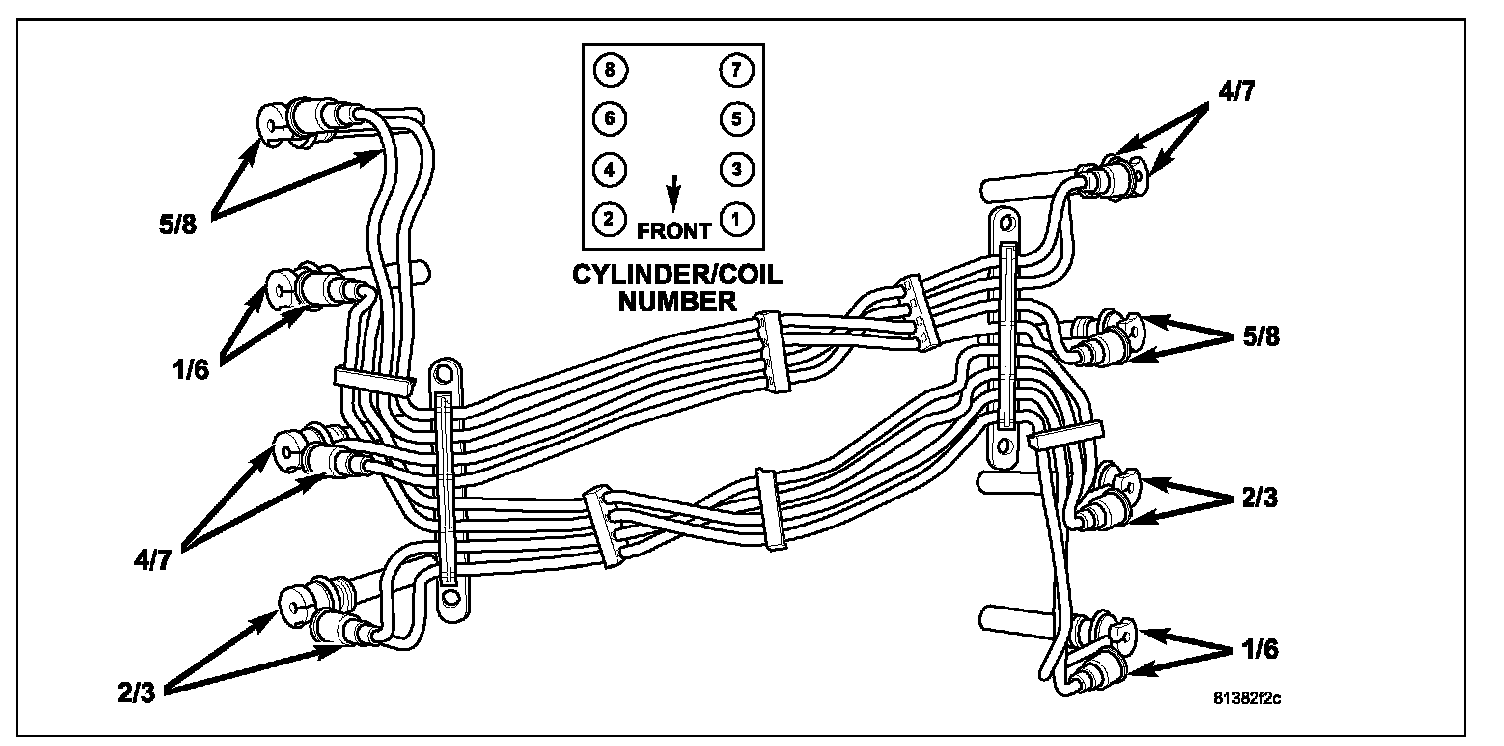 8
7
6
5
4
3
2
FRONT
1

CYLINDER/COIL NUMBER

5/8
1/6
4/7
2/3

4/7
5/8
2/3
1/6

81382f2c