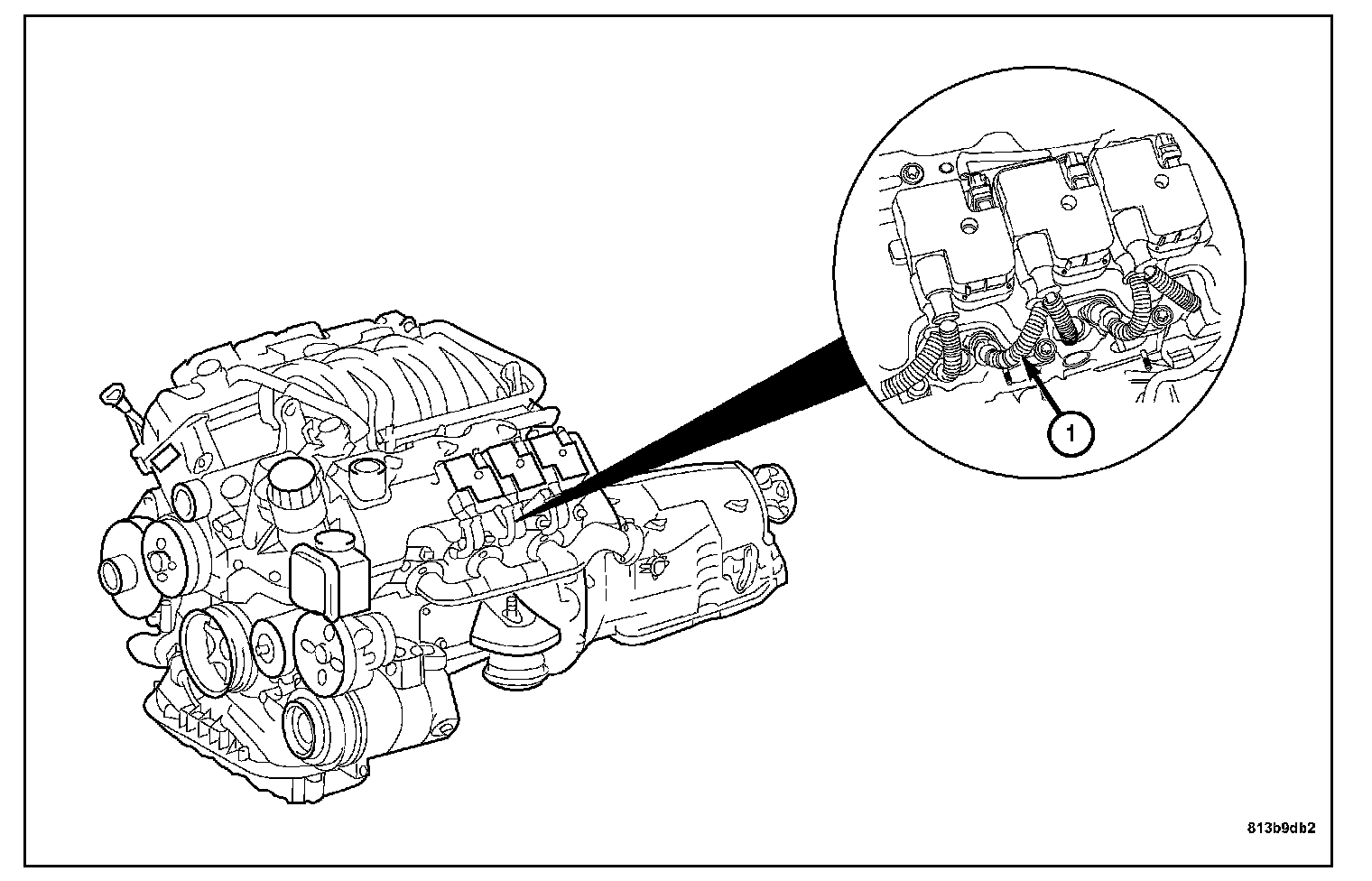 1

813b9db2