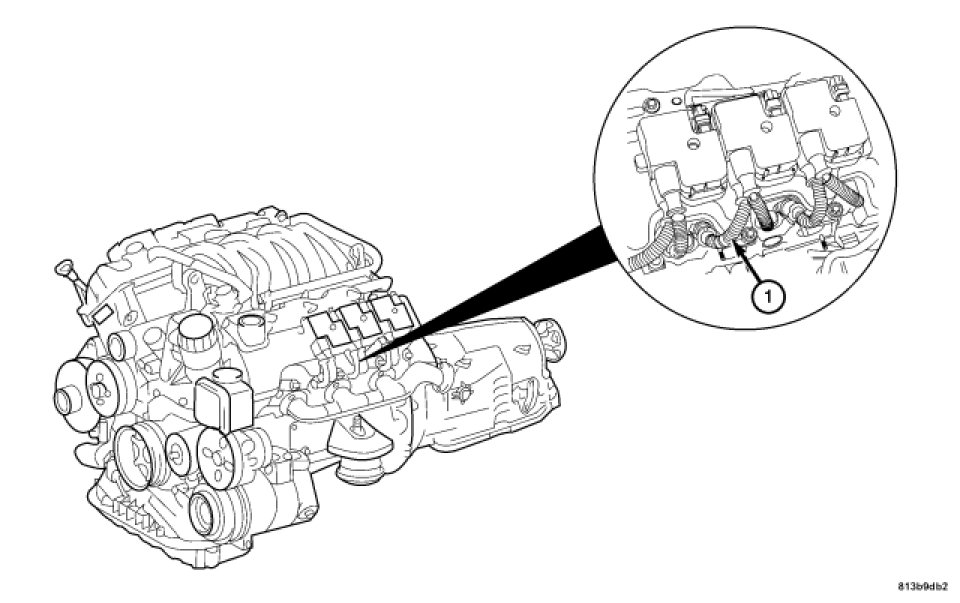 1

813b9db2