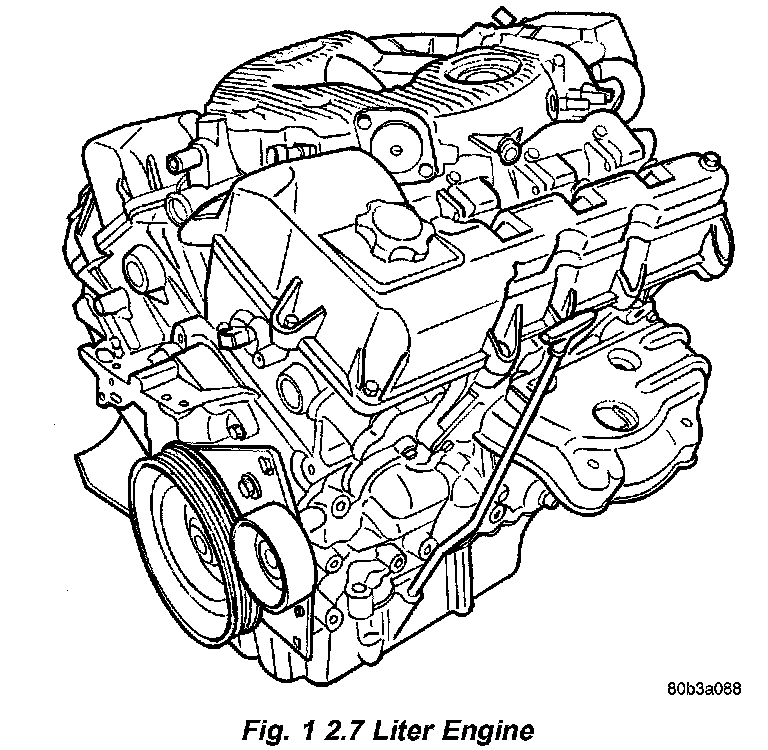 80b3a088

Fig. 1 2.7 Liter Engine