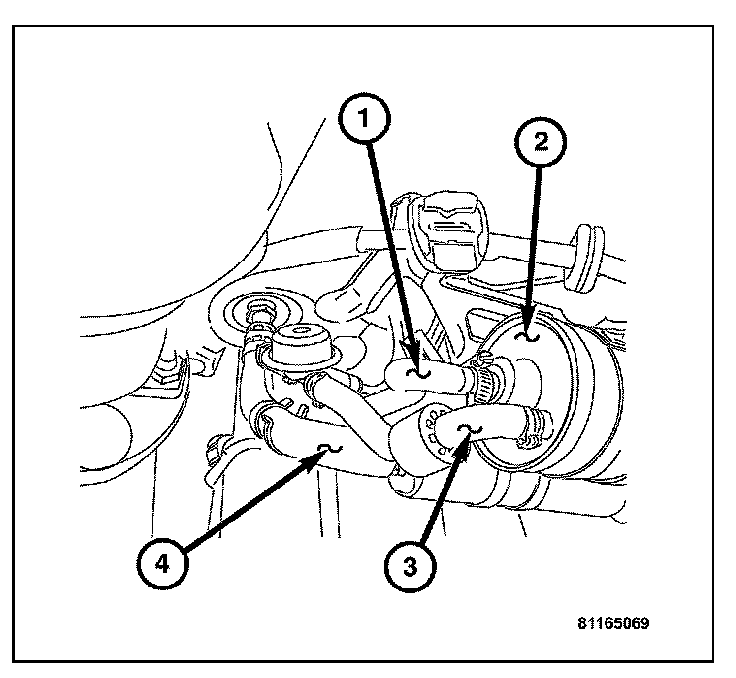 1
2
4
3
81165069