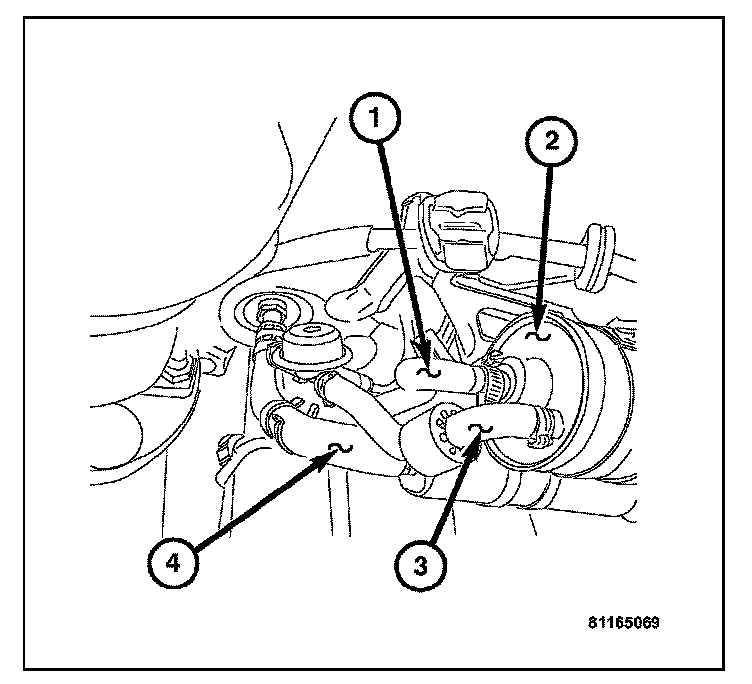 1
2
4
3
81165069