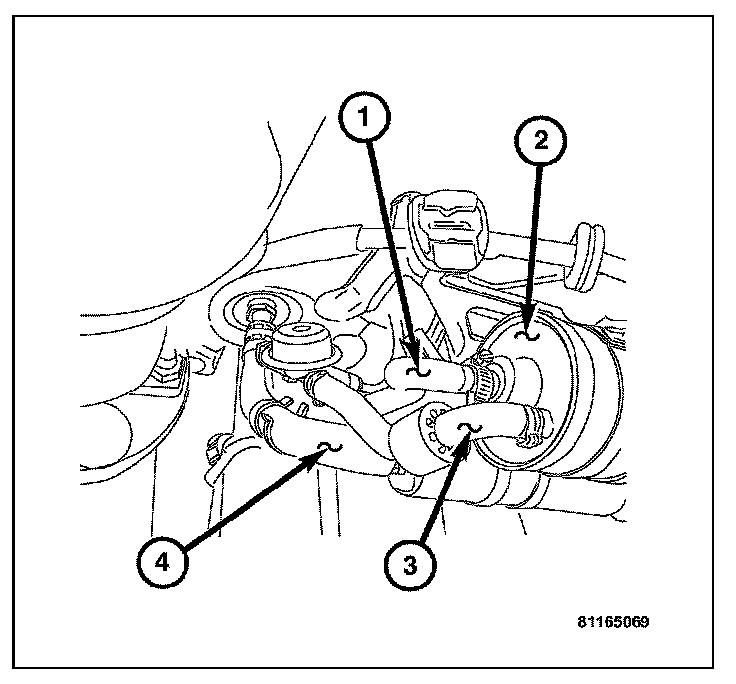 1
2
4
3
81165069