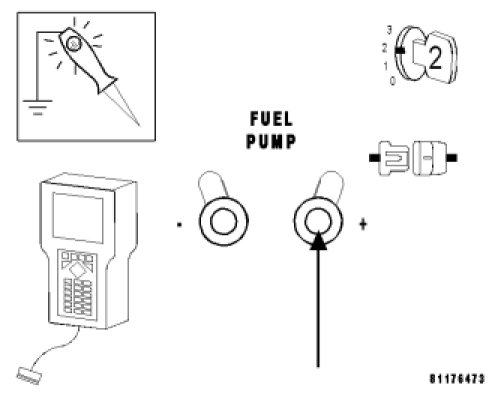 3
2
1
0
2

FUEL
PUMP

-
+

81176473