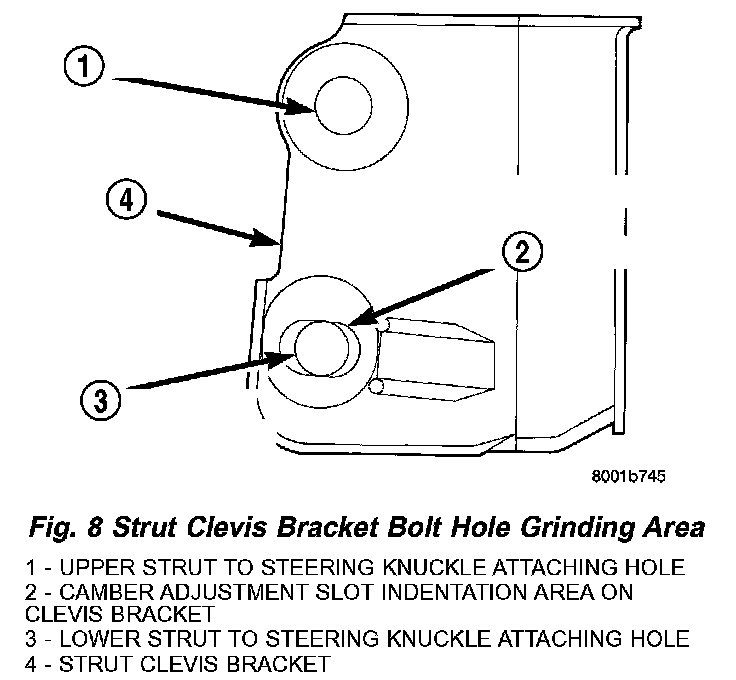 1

4

2

3

8001b745

Fig. 8 Strut Clevis Bracket Bolt Hole Grinding Area

1 - UPPER STRUT TO STEERING KNUCKLE ATTACHING HOLE
2 - CAMBER ADJUSTMENT SLOT INDENTATION AREA ON CLEVIS BRACKET
3 - LOWER STRUT TO STEERING KNUCKLE ATTACHING HOLE
4 - STRUT CLEVIS BRACKET