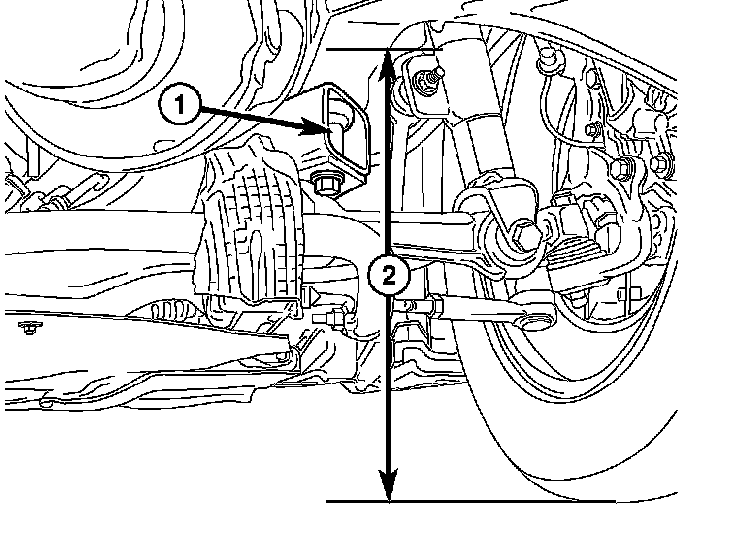 1

2