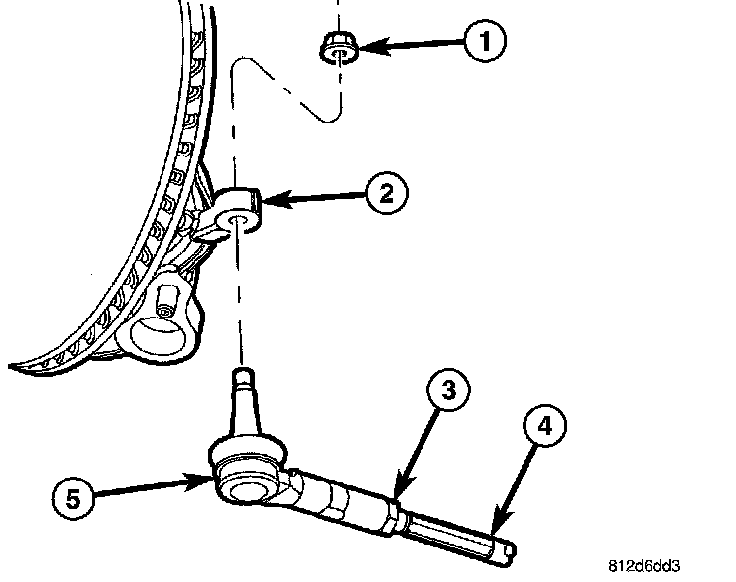 1
2
3
4
5
812d6dd3